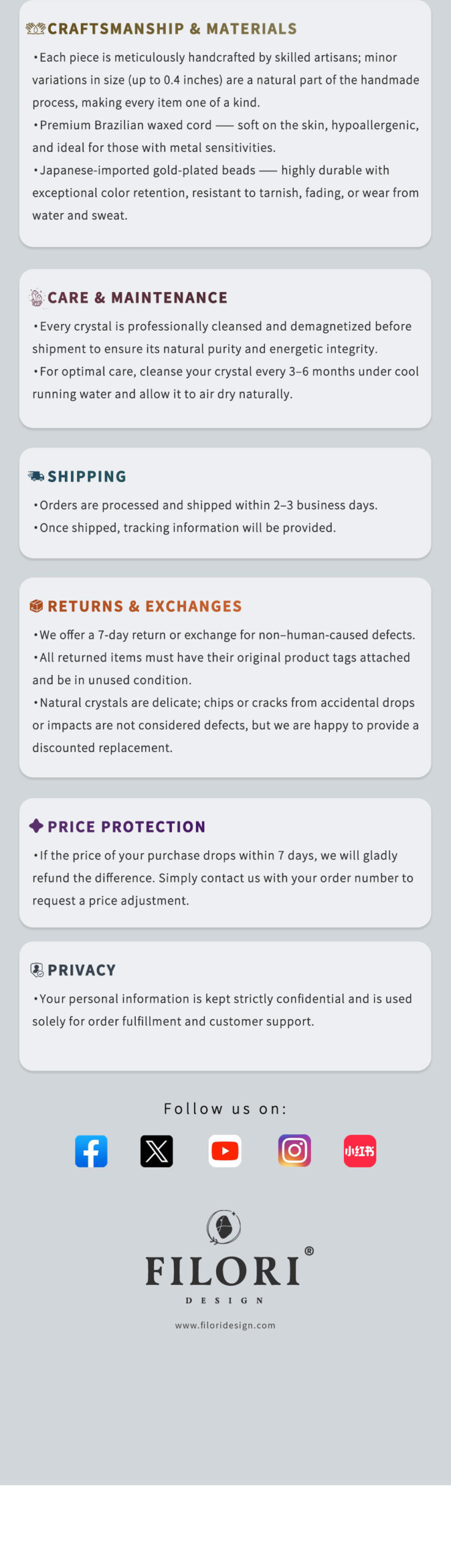 CRAFTSMANSHIP & MATERIALS

• Each piece is meticulously handcrafted by skilled artisans; minor variations in size (up to 0.4 inches) are a natural part of the handmade process, making every item one of a kind.

• Premium Brazilian waxed cord —— soft on the skin, hypoallergenic, and ideal for those with metal sensitivities.

• Japanese-imported gold-plated beads —— highly durable with exceptional color retention, resistant to tarnish, fading, or wear from water and sweat.

CARE & MAINTENANCE

• Every crystal is professionally cleansed and demagnetized before shipment to ensure its natural purity and energetic integrity.

• For optimal care, cleanse your crystal every 3–6 months under cool running water and allow it to air dry naturally.

SHIPPING

• Orders are processed and shipped within 2–3 business days.

• Once shipped, tracking information will be provided.

RETURNS & EXCHANGES

• We offer a 7-day return or exchange for non–human-caused defects.

• All returned items must have their original product tags attached and be in unused condition.

• Natural crystals are delicate; chips or cracks from accidental drops or impacts are not considered defects, but we are happy to provide a discounted replacement.

PRICE PROTECTION

• If the price of your purchase drops within 7 days, we will gladly refund the difference. Simply contact us with your order number to request a price adjustment.

PRIVACY

• Your personal information is kept strictly confidential and is used solely for order fulfillment and customer support.

Follow us on:

小红书

FILORI®
DESIGN

www.filoridesign.com